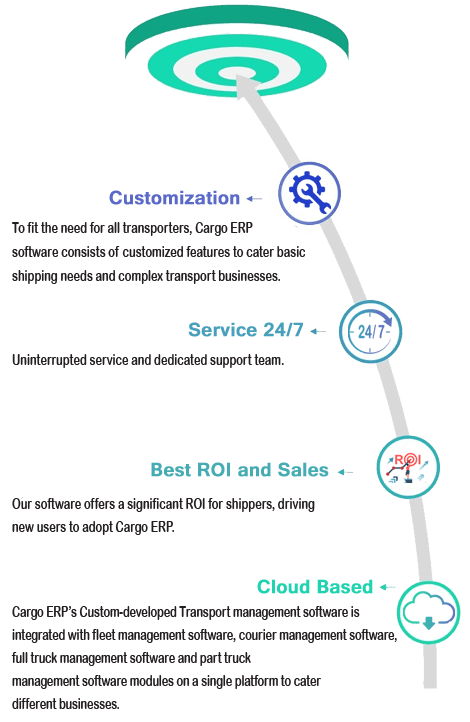 Customization

To fit the need for all transporters, Cargo ERP software consists of customized features to cater basic shipping needs and complex transport businesses.

Service 24/7

24/7

Uninterrupted service and dedicated support team.

Best ROI and Sales

ROI

Our software offers a significant ROI for shippers, driving new users to adopt Cargo ERP.

Cloud Based

Cargo ERP's Custom-developed Transport management software is integrated with fleet management software, courier management software, full truck management software and part truck management software modules on a single platform to cater different businesses.